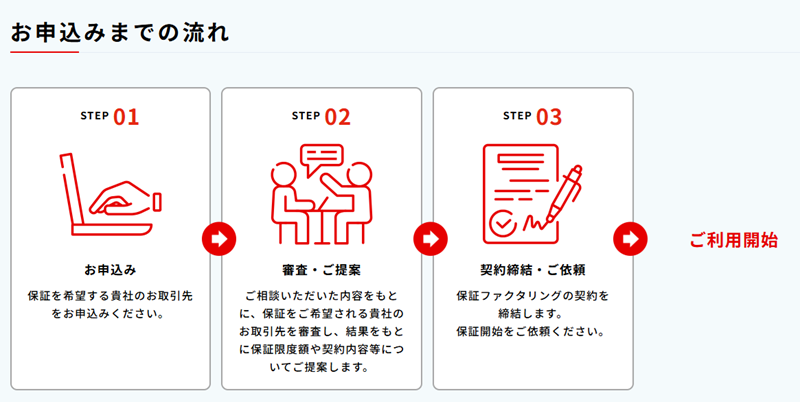 お申込みまでの流れ

STEP 01

お申込み

保証を希望する貴社のお取引先をお申込みください。

STEP 02

審査・ご提案

ご相談いただいた内容をもとに、保証をご希望される貴社のお取引先を審査し、結果をもとに保証限度額や契約内容等についてご提案します。

STEP 03

契約締結・ご依頼

保証ファクタリングの契約を締結します。
保証開始をご依頼ください。

ご利用開始